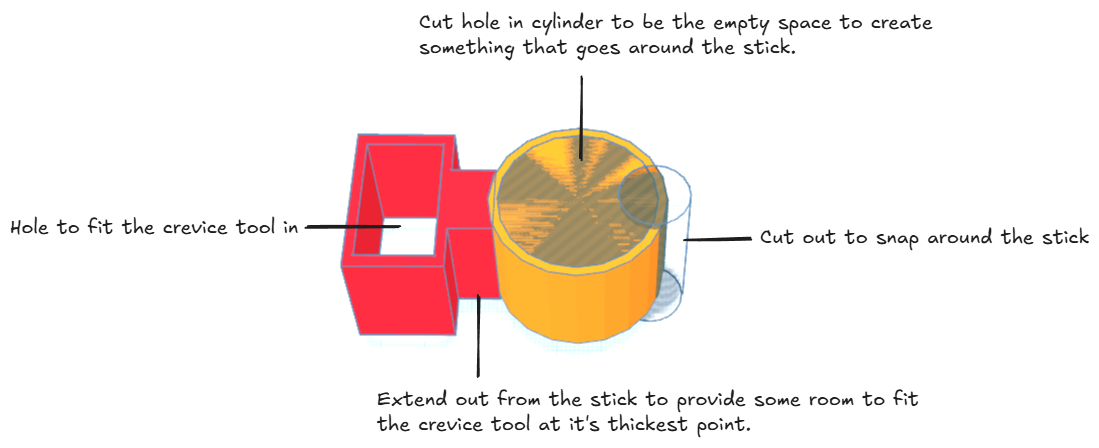 Cut hole in cylinder to be the empty space to create something that goes around the stick.

Hole to fit the crevice tool in

Cut out to snap around the stick

Extend out from the stick to provide some room to fit the crevice tool at it's thickest point.